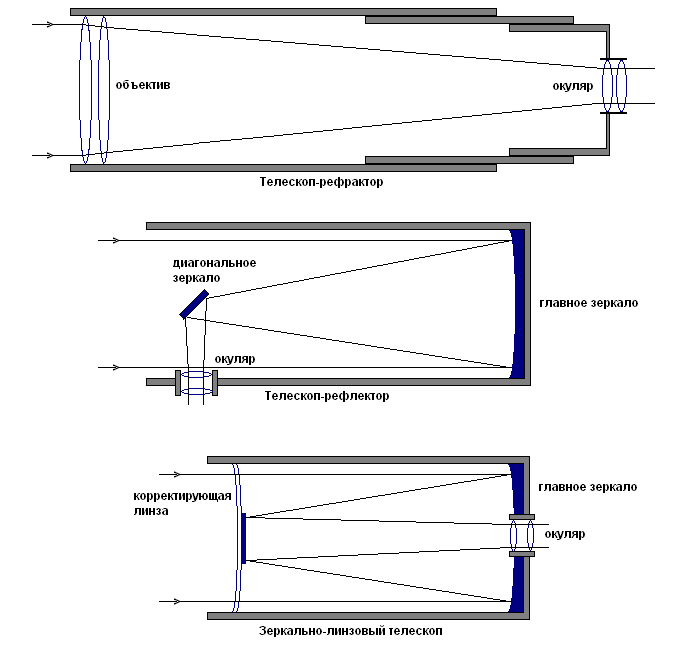 объектив

окуляр

Телескоп-рефрактор

диагональное зеркало

главное зеркало

окуляр

Телескоп-рефлектор

корректирующая линза

главное зеркало

окуляр

Зеркально-линзовый телескоп